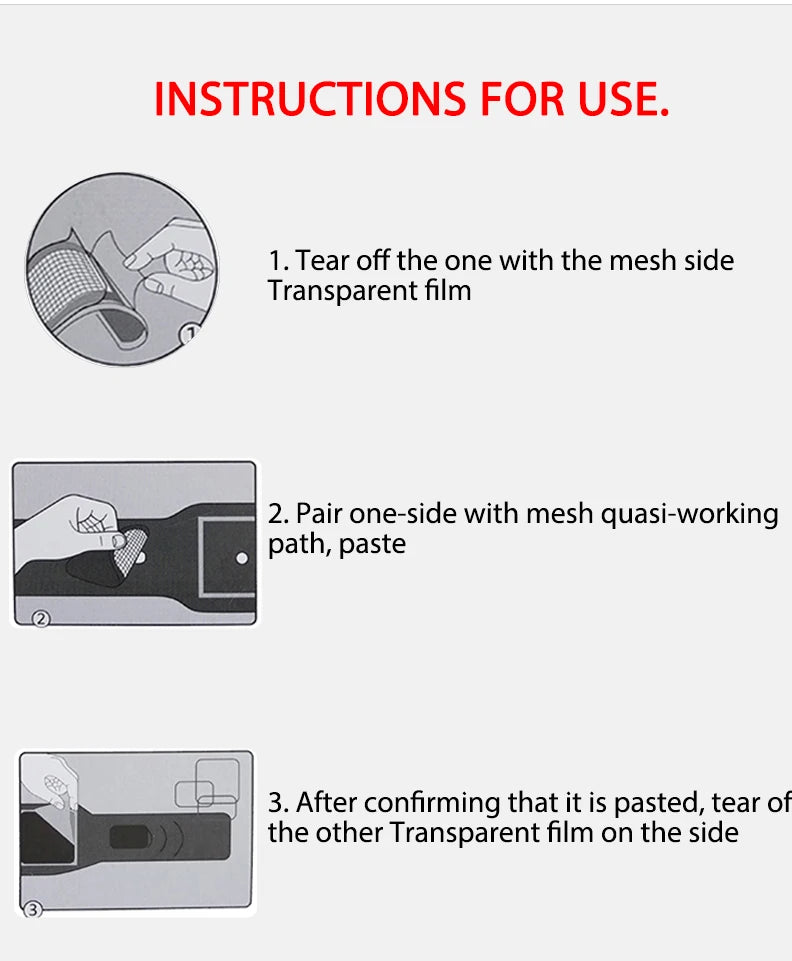 INSTRUCTIONS FOR USE.

1

1. Tear off the one with the mesh side Transparent film

2

2. Pair one-side with mesh quasi-working path, paste

3

3. After confirming that it is pasted, tear of the other Transparent film on the side